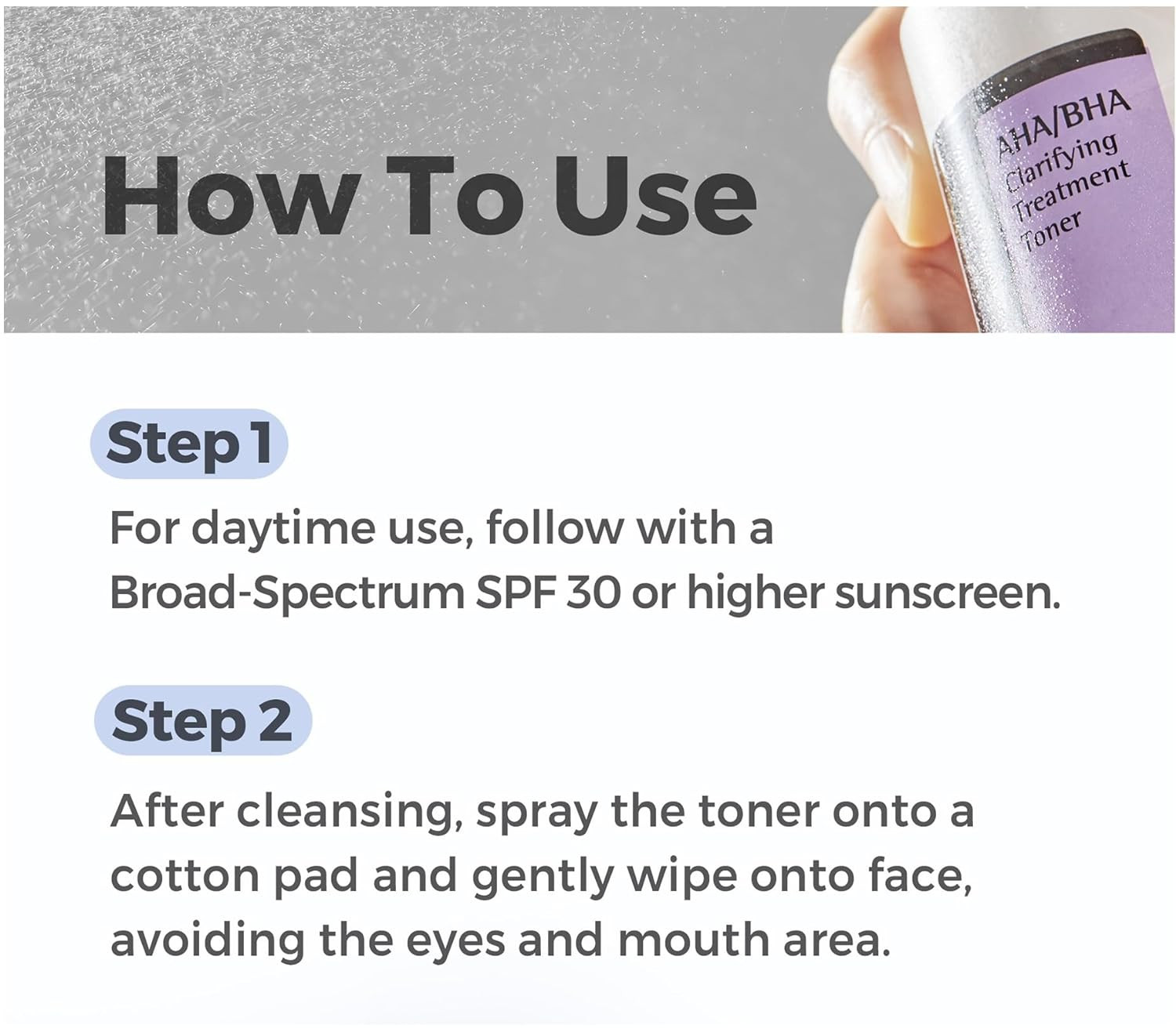 How To Use

AHA/BHA Clarifying Treatment Toner

Step 1

For daytime use, follow with a Broad-Spectrum SPF 30 or higher sunscreen.

Step 2

After cleansing, spray the toner onto a cotton pad and gently wipe onto face, avoiding the eyes and mouth area.